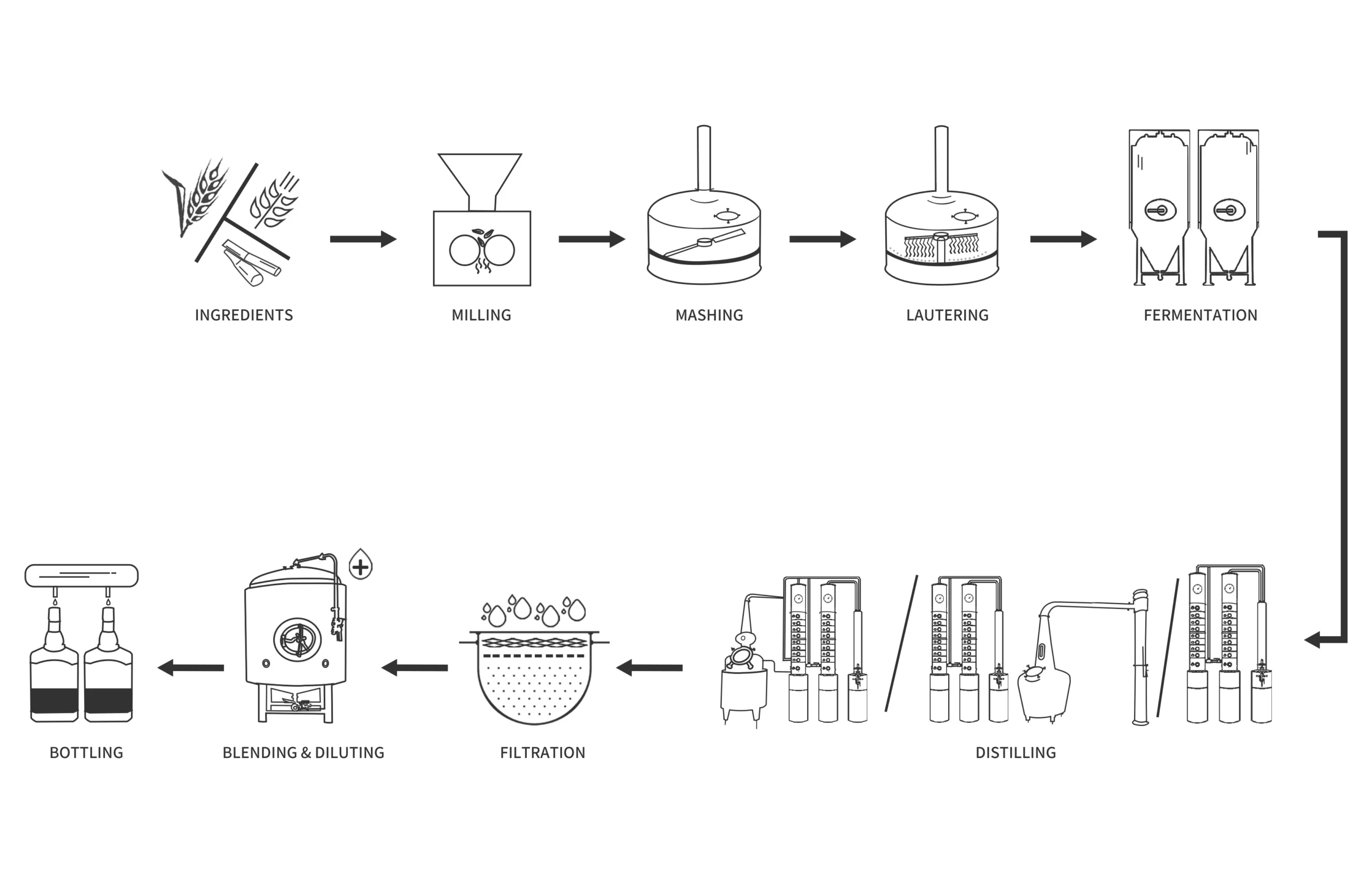 INGREDIENTS

MILLING

MASHING

LAUTERING

FERMENTATION

DISTILLING

FILTRATION

BLENDING & DILUTING

BOTTLING